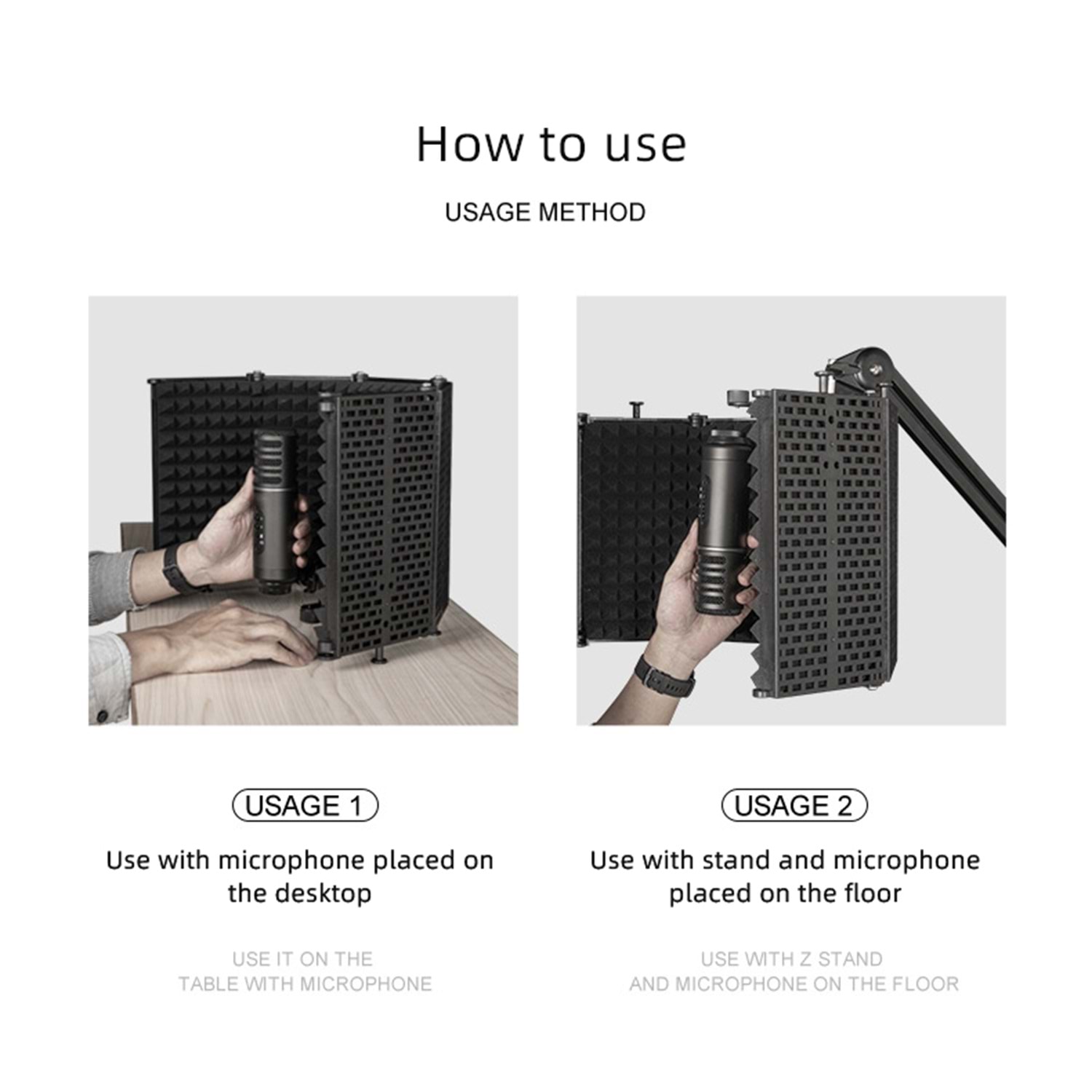 How to use

USAGE METHOD

USAGE 1

Use with microphone placed on the desktop

USE IT ON THE TABLE WITH MICROPHONE

USAGE 2

Use with stand and microphone placed on the floor

USE WITH Z STAND AND MICROPHONE ON THE FLOOR