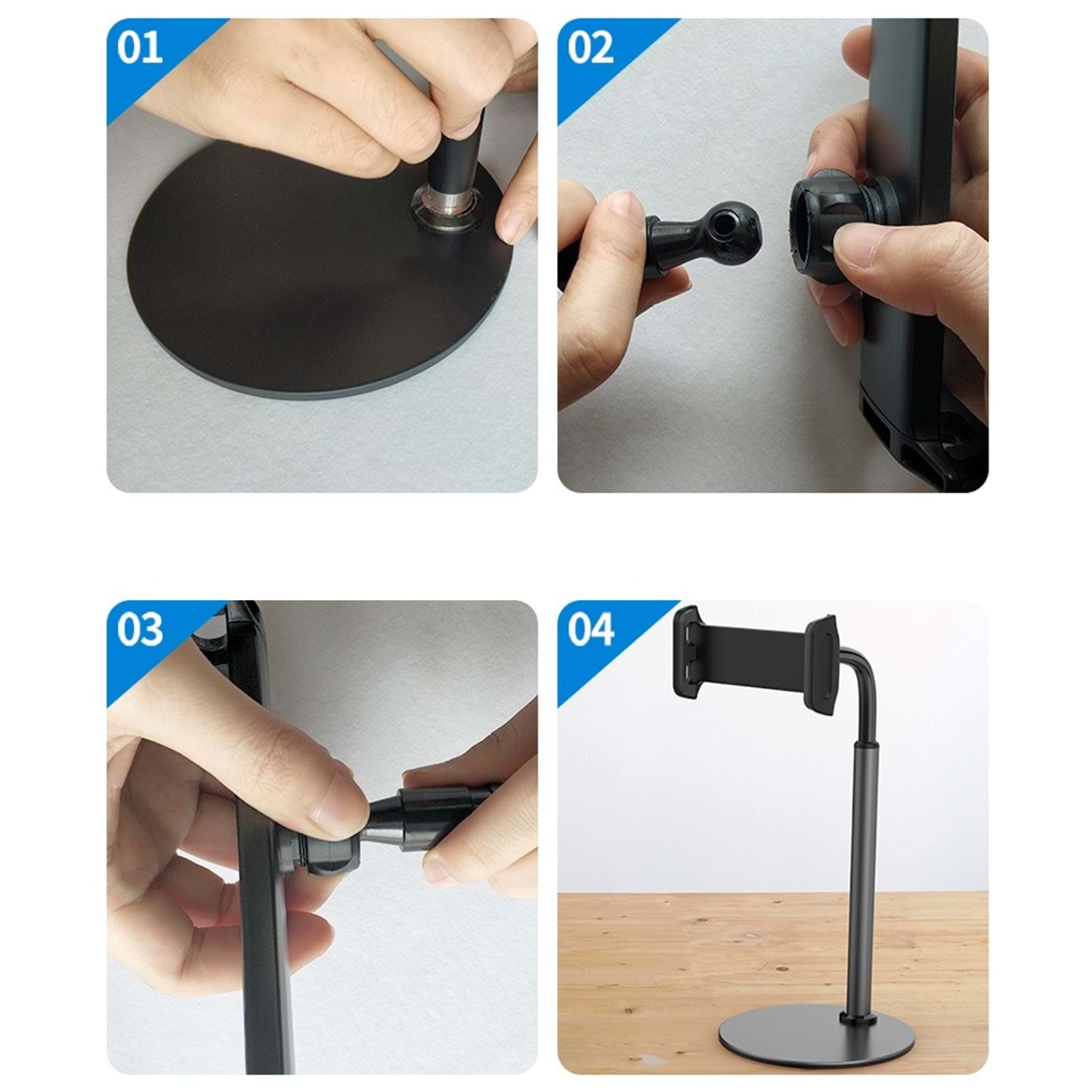 01

02

03

04