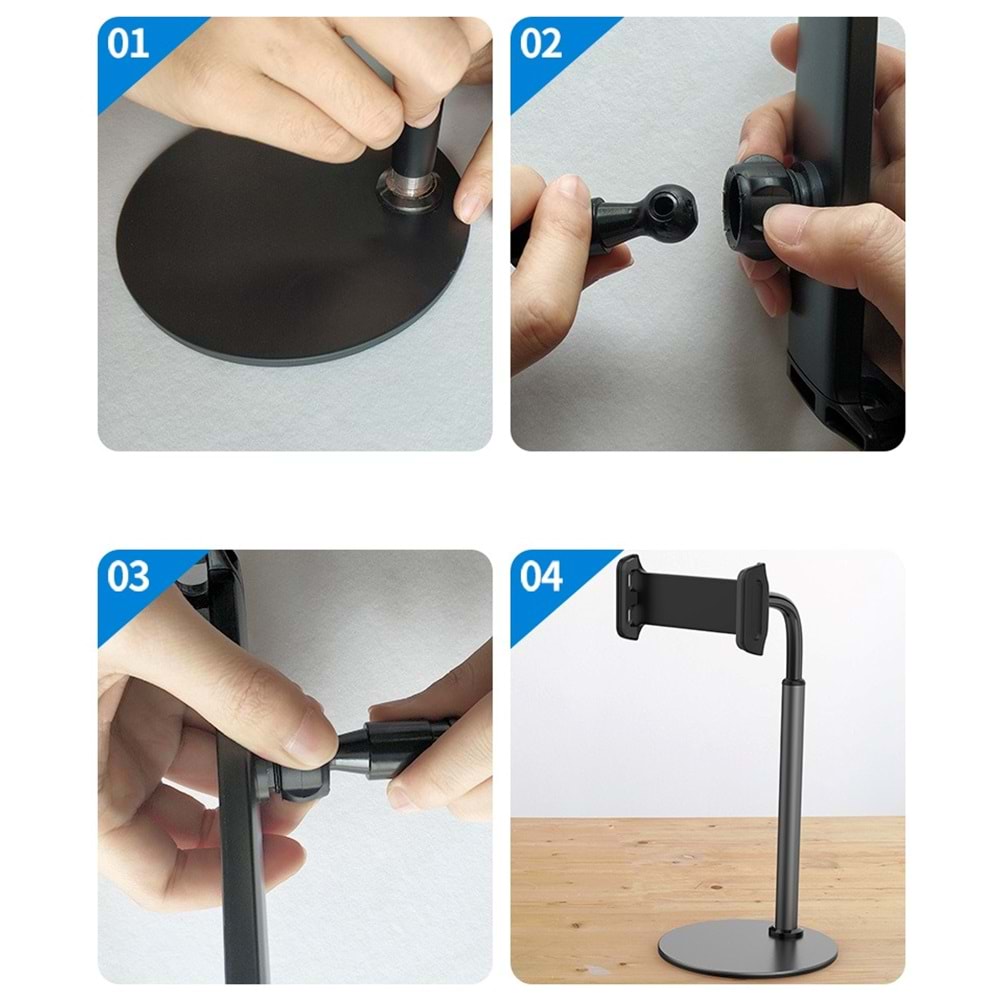 01

02

03

04